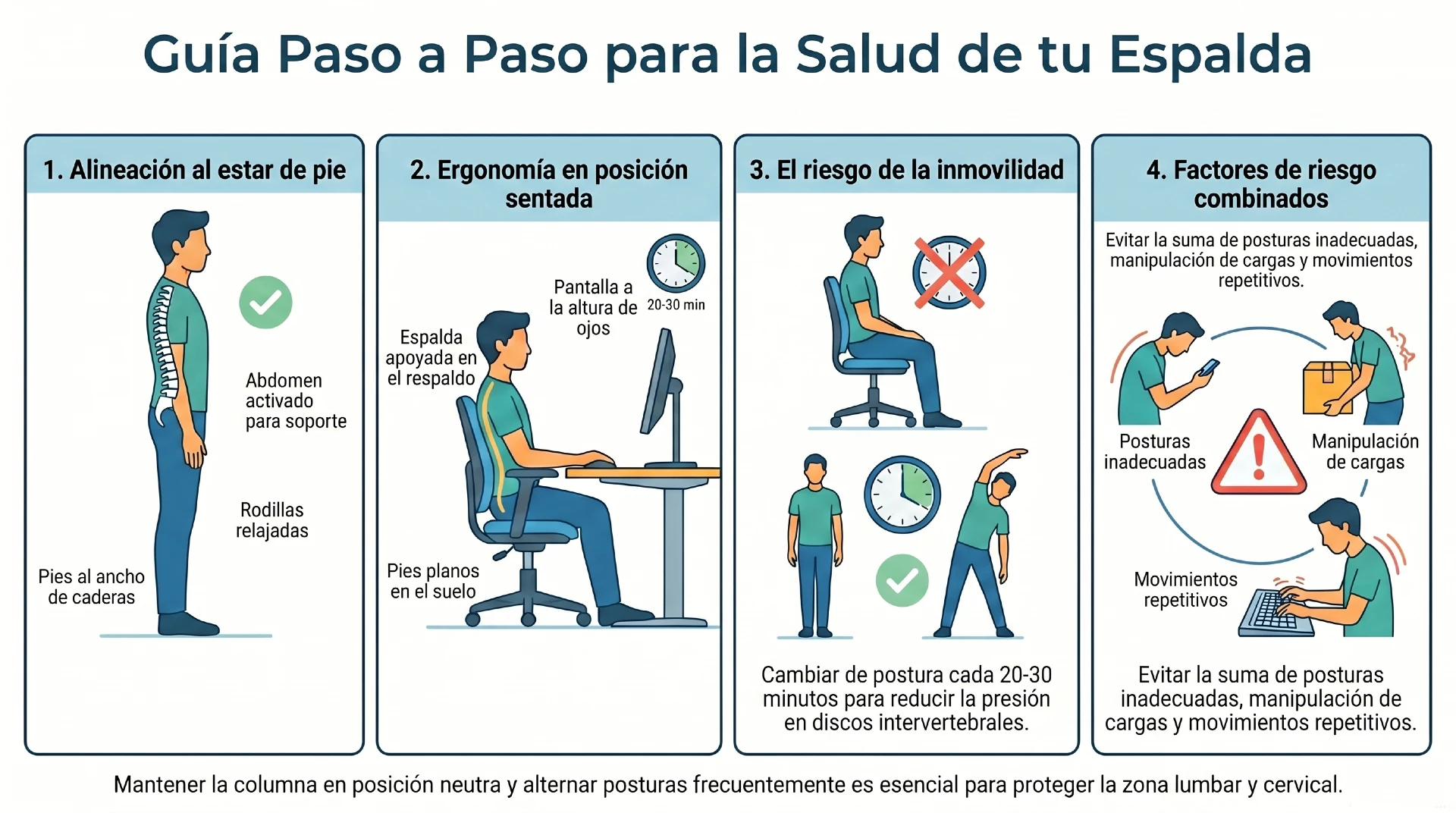 Guía Paso a Paso para la Salud de tu Espalda

1. Alineación al estar de pie

Abdomen activado para soporte

Rodillas relajadas

Pies al ancho de caderas

2. Ergonomía en posición sentada

Pantalla a la altura de ojos

20-30 min

Espalda apoyada en el respaldo

Pies planos en el suelo

3. El riesgo de la inmovilidad

Cambiar de postura cada 20-30 minutos para reducir la presión en discos intervertebrales.

4. Factores de riesgo combinados

Evitar la suma de posturas inadecuadas, manipulación de cargas y movimientos repetitivos.

Posturas inadecuadas

Manipulación de cargas

Movimientos repetitivos

Evitar la suma de posturas inadecuadas, manipulación de cargas y movimientos repetitivos.

Mantener la columna en posición neutra y alternar posturas frecuentemente es esencial para proteger la zona lumbar y cervical.