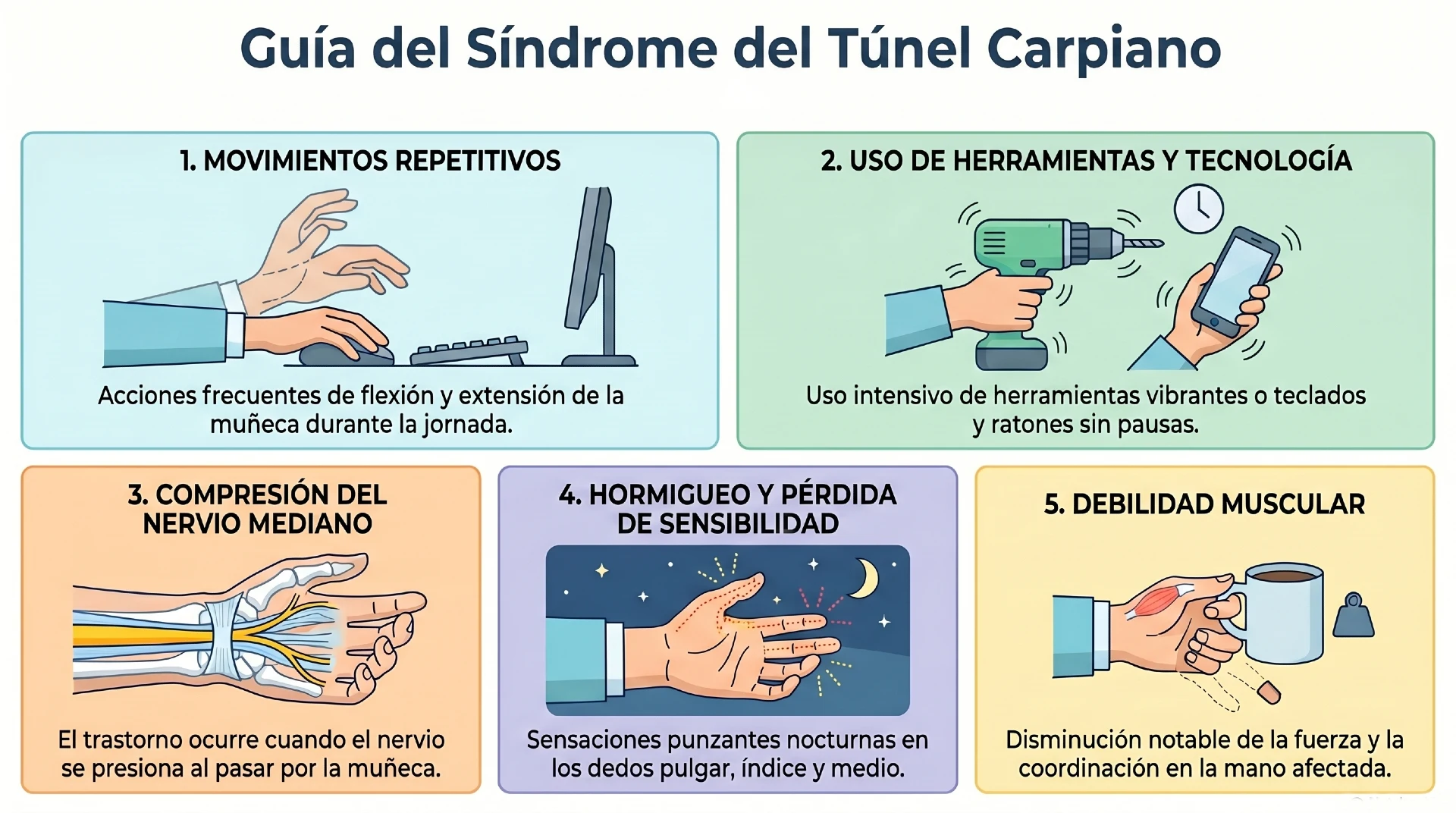 Guía del Síndrome del Túnel Carpiano

1. MOVIMIENTOS REPETITIVOS

Acciones frecuentes de flexión y extensión de la muñeca durante la jornada.

2. USO DE HERRAMIENTAS Y TECNOLOGÍA

Uso intensivo de herramientas vibrantes o teclados y ratones sin pausas.

3. COMPRESIÓN DEL NERVIO MEDIANO

El trastorno ocurre cuando el nervio se presiona al pasar por la muñeca.

4. HORMIGUEO Y PÉRDIDA DE SENSIBILIDAD

Sensaciones punzantes nocturnas en los dedos pulgar, índice y medio.

5. DEBILIDAD MUSCULAR

Disminución notable de la fuerza y la coordinación en la mano afectada.