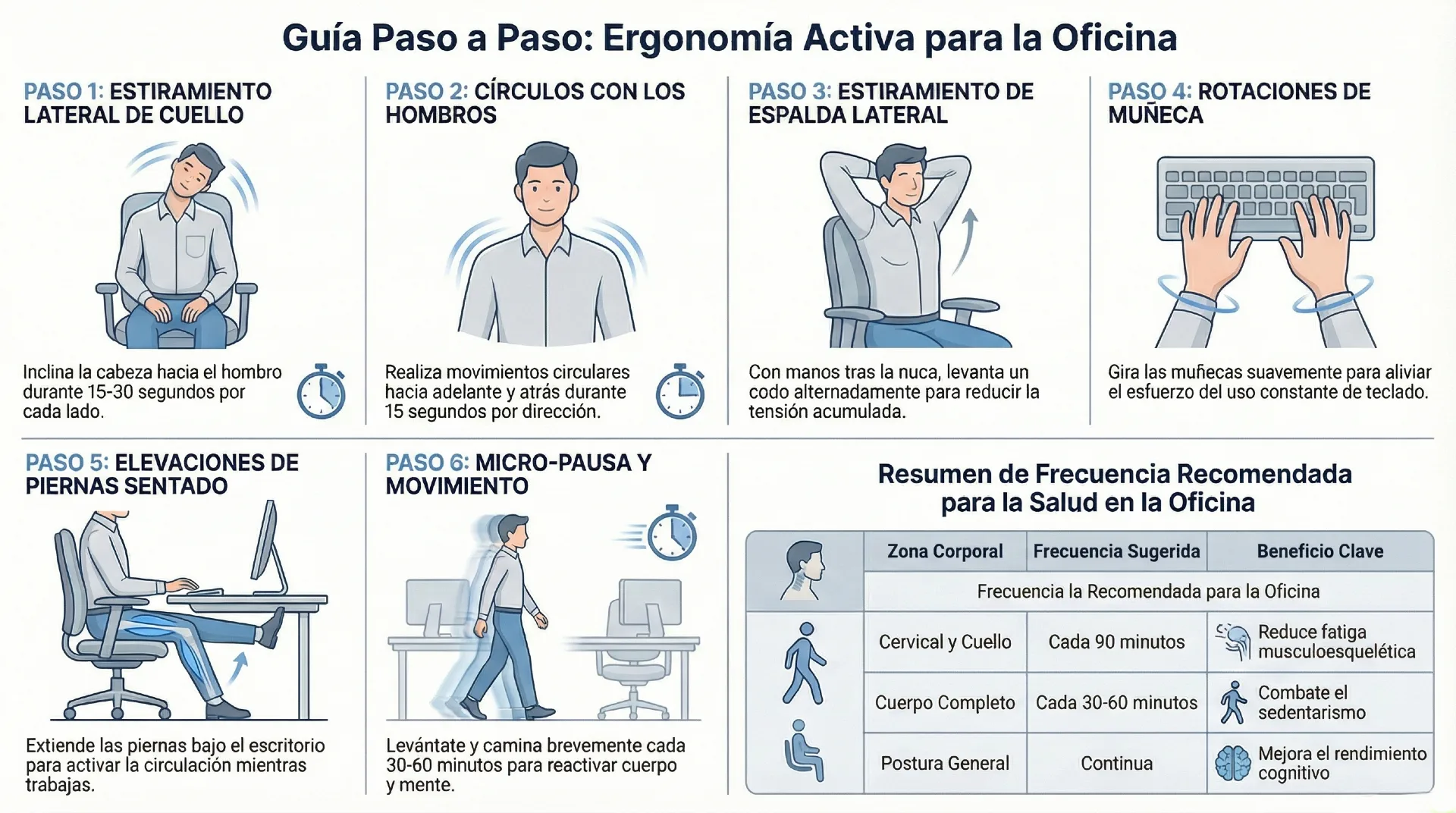 Guía Paso a Paso: Ergonomía Activa para la Oficina

PASO 1: ESTIRAMIENTO LATERAL DE CUELLO

Inclina la cabeza hacia el hombro durante 15-30 segundos por cada lado.

PASO 2: CÍRCULOS CON LOS HOMBROS

Realiza movimientos circulares hacia adelante y atrás durante 15 segundos por dirección.

PASO 3: ESTIRAMIENTO DE ESPALDA LATERAL

Con manos tras la nuca, levanta un codo alternadamente para reducir la tensión acumulada.

PASO 4: ROTACIONES DE MUÑECA

Gira las muñecas suavemente para aliviar el esfuerzo del uso constante de teclado.

PASO 5: ELEVACIONES DE PIERNAS SENTADO

Extiende las piernas bajo el escritorio para activar la circulación mientras trabajas.

PASO 6: MICRO-PAUSA Y MOVIMIENTO

Levántate y camina brevemente cada 30-60 minutos para reactivar cuerpo y mente.

Resumen de Frecuencia Recomendada para la Salud en la Oficina

| | Zona Corporal | Frecuencia Sugerida | Beneficio Clave |
|---|---|---|---|
| | Frecuencia la Recomendada para la Oficina | | |
| | Cervical y Cuello | Cada 90 minutos | Reduce fatiga musculoesquelética |
| | Cuerpo Completo | Cada 30-60 minutos | Combate el sedentarismo |
| | Postura General | Continua | Mejora el rendimiento cognitivo |